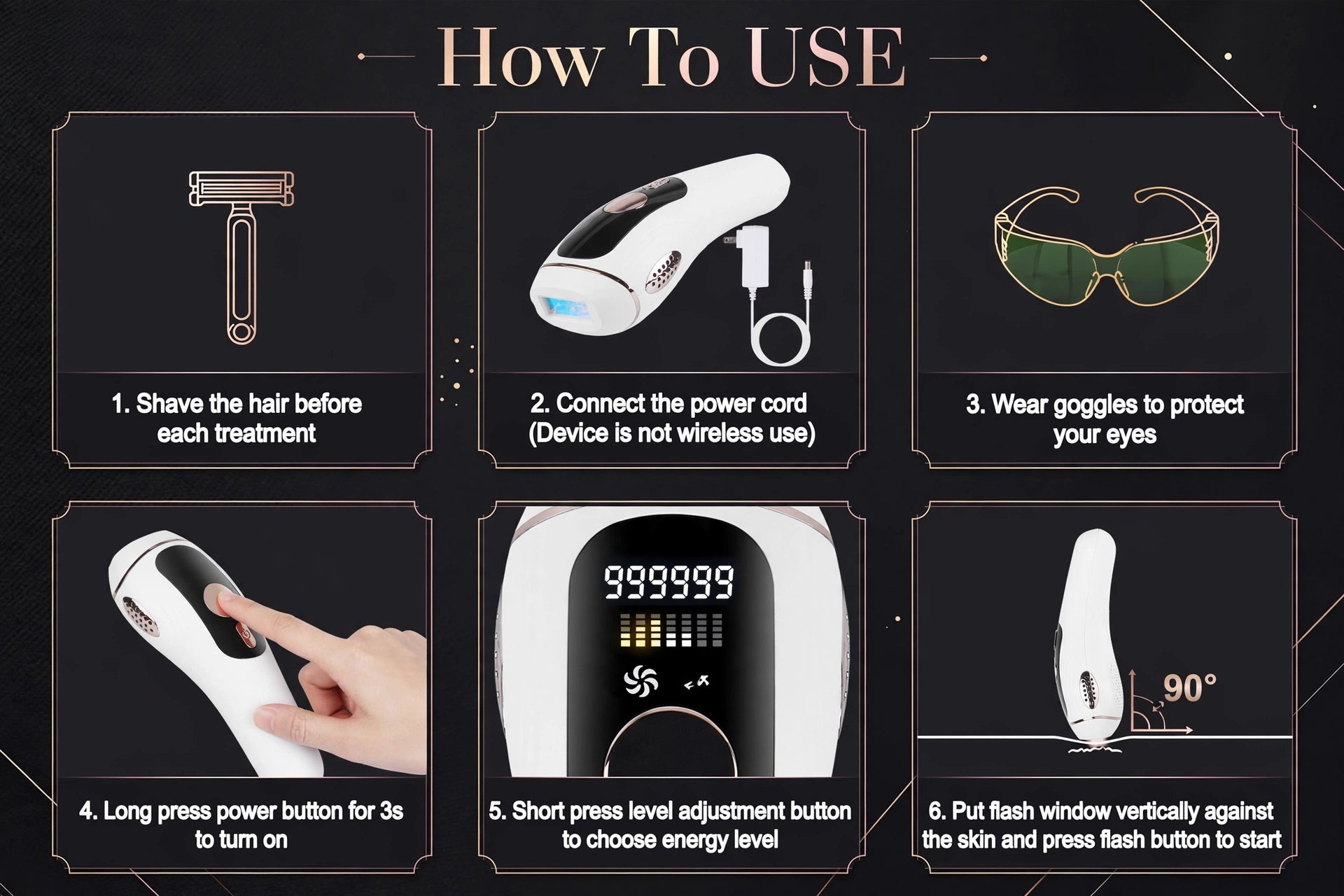 How To USE

1. Shave the hair before each treatment

2. Connect the power cord (Device is not wireless use)

3. Wear goggles to protect your eyes

999999

90°

4. Long press power button for 3s to turn on

5. Short press level adjustment button to choose energy level

6. Put flash window vertically against the skin and press flash button to start